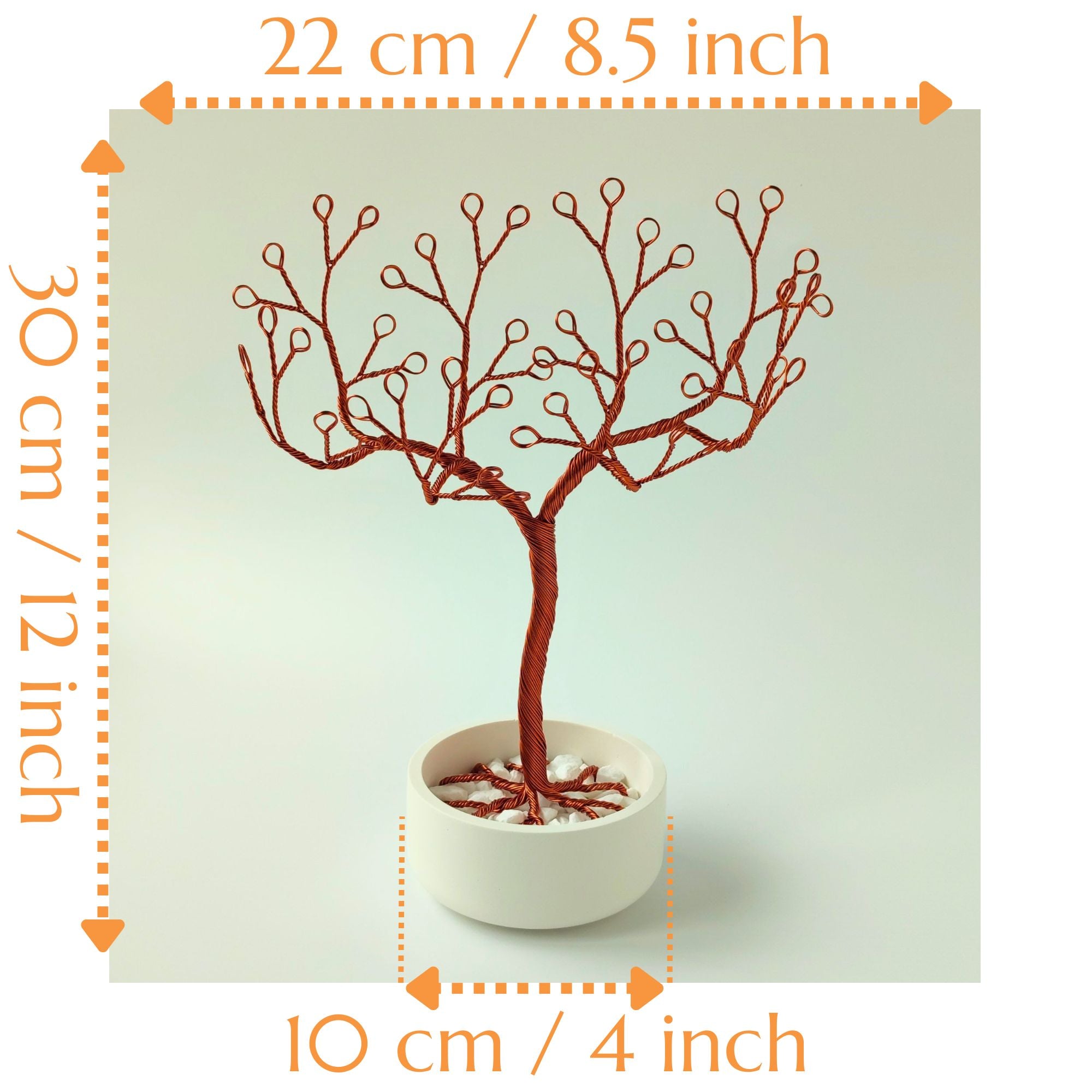 22 cm / 8.5 inch

30 cm / 12 inch

10 cm / 4 inch