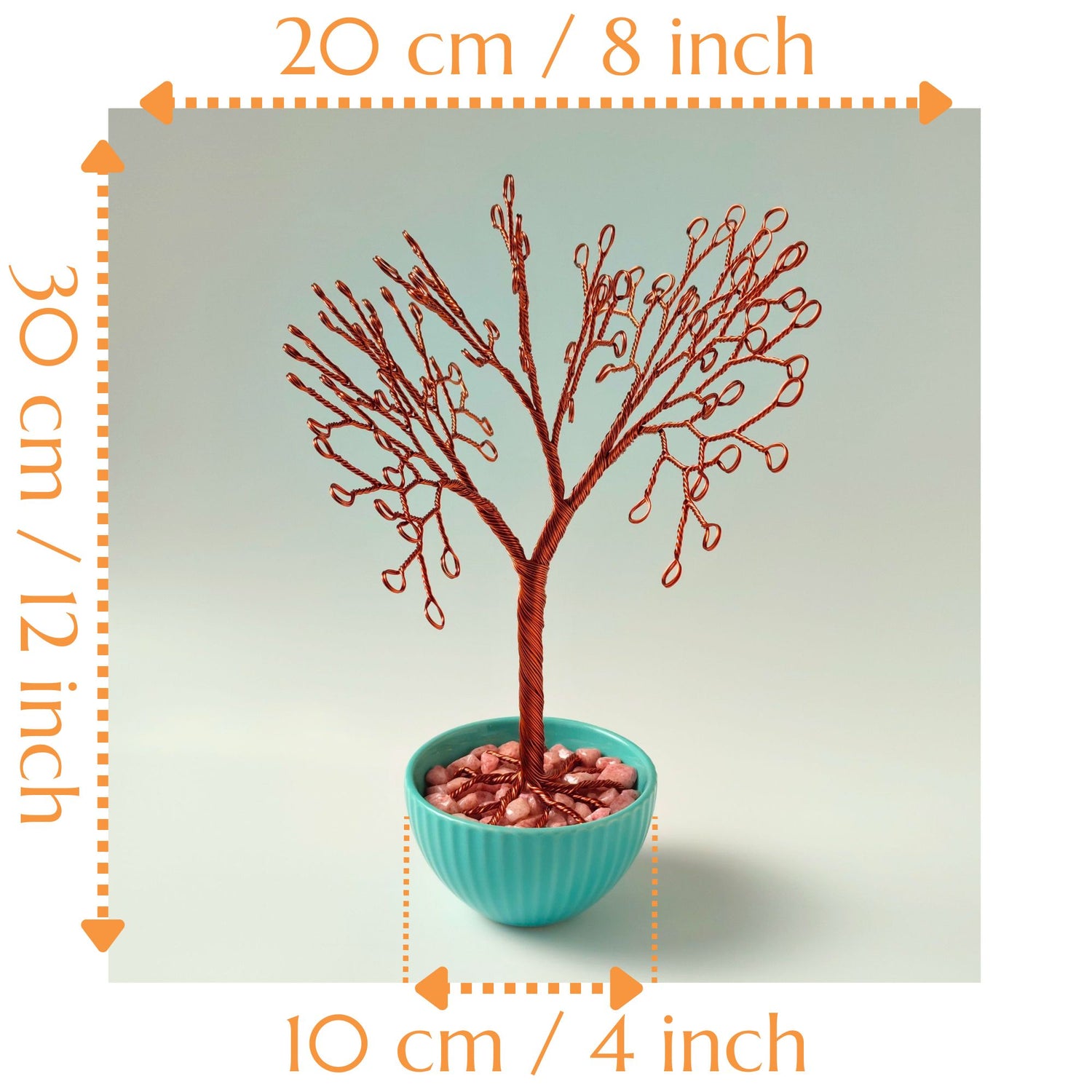 20 cm / 8 inch

30 cm / 12 inch

10 cm / 4 inch