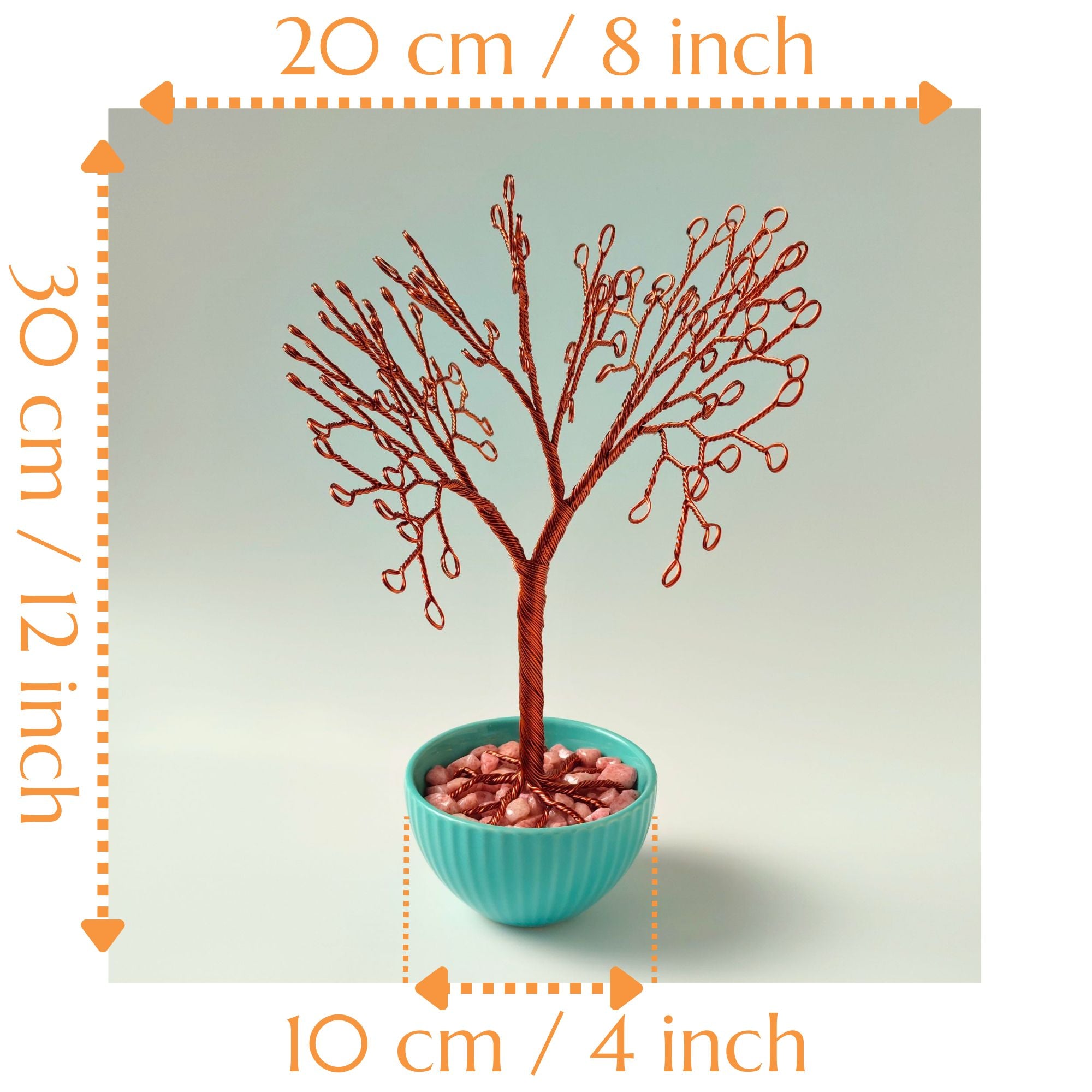 20 cm / 8 inch

30 cm / 12 inch

10 cm / 4 inch